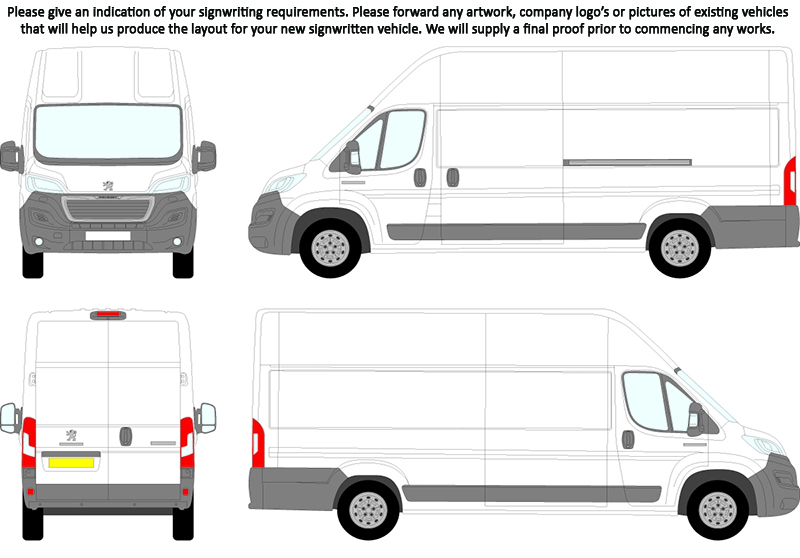 Please give an indication of your signwriting requirements. Please forward any artwork, company logo's or pictures of existing vehicles that will help us produce the layout for your new signwritten vehicle. We will supply a final proof prior to commencing any works.